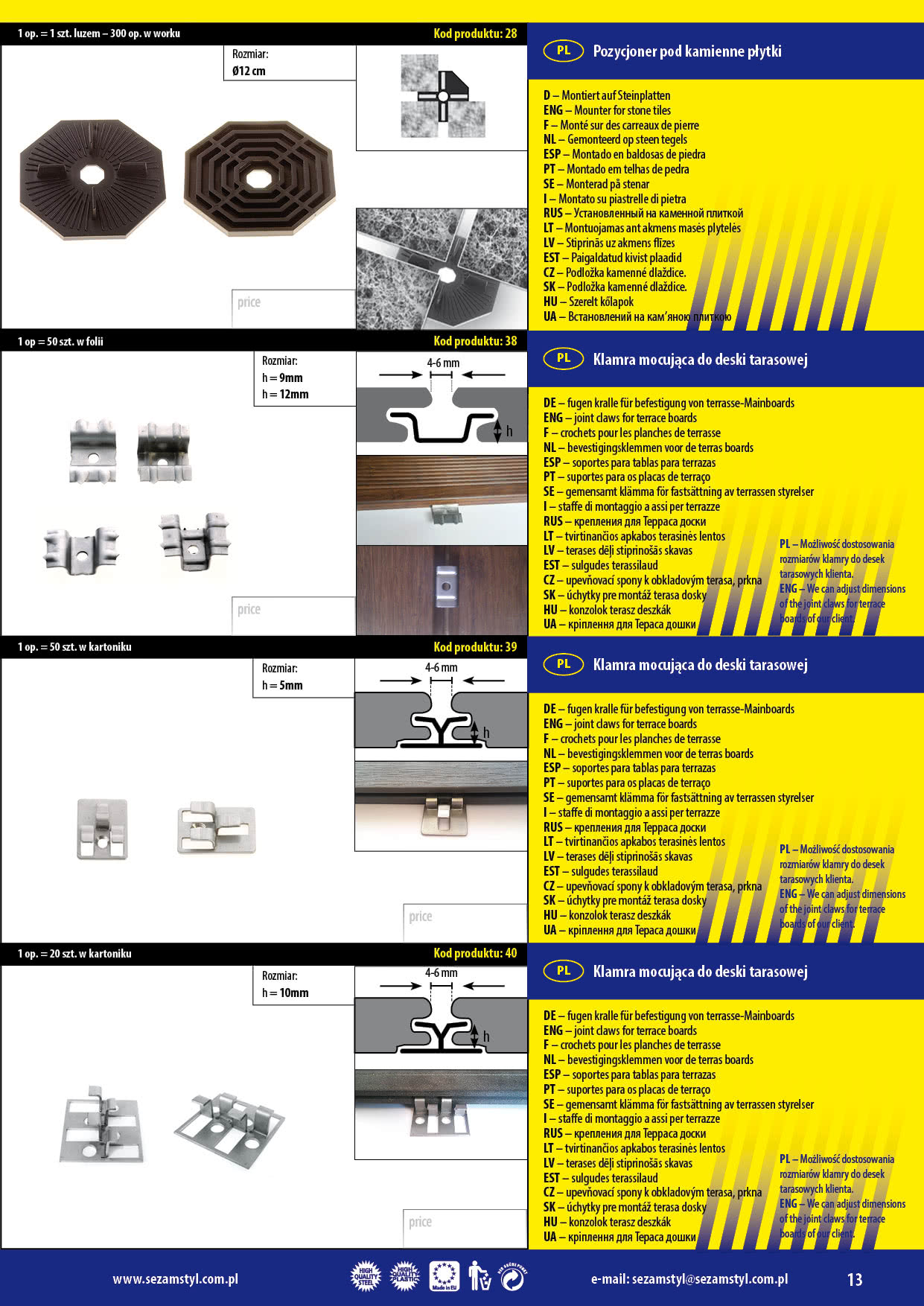 1 op. = 1 szt. luzem – 300 op. w worku

Kod produktu: 28

Rozmiar:
Ø12 cm

price

PL Pozycjoner pod kamienne płytki

D – Montiert auf Steinplatten
ENG – Mounter for stone tiles
F – Monté sur des carreaux de pierre
NL – Gemonteerd op steen tegels
ESP – Montado en baldosas de piedra
PT – Montado em telhas de pedra
SE – Monterad på stenar
I – Montato su piastrelle di pietra
RUS – Установленный на каменной плиткой
LT – Montuojamas ant akmens masės plytelės
LV – Stiprinās uz akmens flīzes
EST – Paigaldatud kivist plaadid
CZ – Podložka kamenné dlaždice.
SK – Podložka kamenné dlaždice.
HU – Szerelt kőlapok
UA – Встановлений на кам'яною плиткою

1 op = 50 szt. w folii

Kod produktu: 38

Rozmiar:
h = 9mm
h = 12mm

4-6 mm
h

price

PL Klamra mocująca do deski tarasowej

DE – fugen kralle für befestigung von terrasse-Mainboards
ENG – joint claws for terrace boards
F – crochets pour les planches de terrasse
NL – bevestigingsklemmen voor de terras boards
ESP – soportes para tablas para terrazas
PT – suportes para os placas de terraço
SE – gemensamt klämma för fastsättning av terrassen styrelser
I – staffe di montaggio a assi per terrazze
RUS – крепления для Терраса доски
LT – tvirtinančios apkabos terasinės lentos
LV – terases dēļi stiprinošās skavas
EST – sulgudes terassilaud
CZ – upevňovací spony k obkladovým terasa, prkna
SK – úchytky pre montáž terasa dosky
HU – konzolok terasz deszkák
UA – кріплення для Тераса дошки

PL – Możliwość dostosowania rozmiarów klamry do desek tarasowych klienta.
ENG – We can adjust dimensions of the joint claws for terrace boards of our client.

1 op. = 50 szt. w kartoniku

Kod produktu: 39

Rozmiar:
h = 5mm

4-6 mm
h

price

PL Klamra mocująca do deski tarasowej

DE – fugen kralle für befestigung von terrasse-Mainboards
ENG – joint claws for terrace boards
F – crochets pour les planches de terrasse
NL – bevestigingsklemmen voor de terras boards
ESP – soportes para tablas para terrazas
PT – suportes para os placas de terraço
SE – gemensamt klämma för fastsättning av terrassen styrelser
I – staffe di montaggio a assi per terrazze
RUS – крепления для Терраса доски
LT – tvirtinančios apkabos terasinės lentos
LV – terases dēļi stiprinošās skavas
EST – sulgudes terassilaud
CZ – upevňovací spony k obkladovým terasa, prkna
SK – úchytky pre montáž terasa dosky
HU – konzolok terasz deszkák
UA – кріплення для Тераса дошки

PL – Możliwość dostosowania rozmiarów klamry do desek tarasowych klienta.
ENG – We can adjust dimensions of the joint claws for terrace boards of our client.

1 op. = 20 szt. w kartoniku

Kod produktu: 40

Rozmiar:
h = 10mm

4-6 mm
h

price

PL Klamra mocująca do deski tarasowej

DE – fugen kralle für befestigung von terrasse-Mainboards
ENG – joint claws for terrace boards
F – crochets pour les planches de terrasse
NL – bevestigingsklemmen voor de terras boards
ESP – soportes para tablas para terrazas
PT – suportes para os placas de terraço
SE – gemensamt klämma för fastsättning av terrassen styrelser
I – staffe di montaggio a assi per terrazze
RUS – крепления для Терраса доски
LT – tvirtinančios apkabos terasinės lentos
LV – terases dēļi stiprinošās skavas
EST – sulgudes terassilaud
CZ – upevňovací spony k obkladovým terasa, prkna
SK – úchytky pre montáž terasa dosky
HU – konzolok terasz deszkák
UA – кріплення для Тераса дошки

PL – Możliwość dostosowania rozmiarów klamry do desek tarasowych klienta.
ENG – We can adjust dimensions of the joint claws for terrace boards of our client.

www.sezamstyl.com.pl

HIGH QUALITY STEEL HIGH QUALITY PLASTIC Made in EU

e-mail: sezamstyl@sezamstyl.com.pl

13